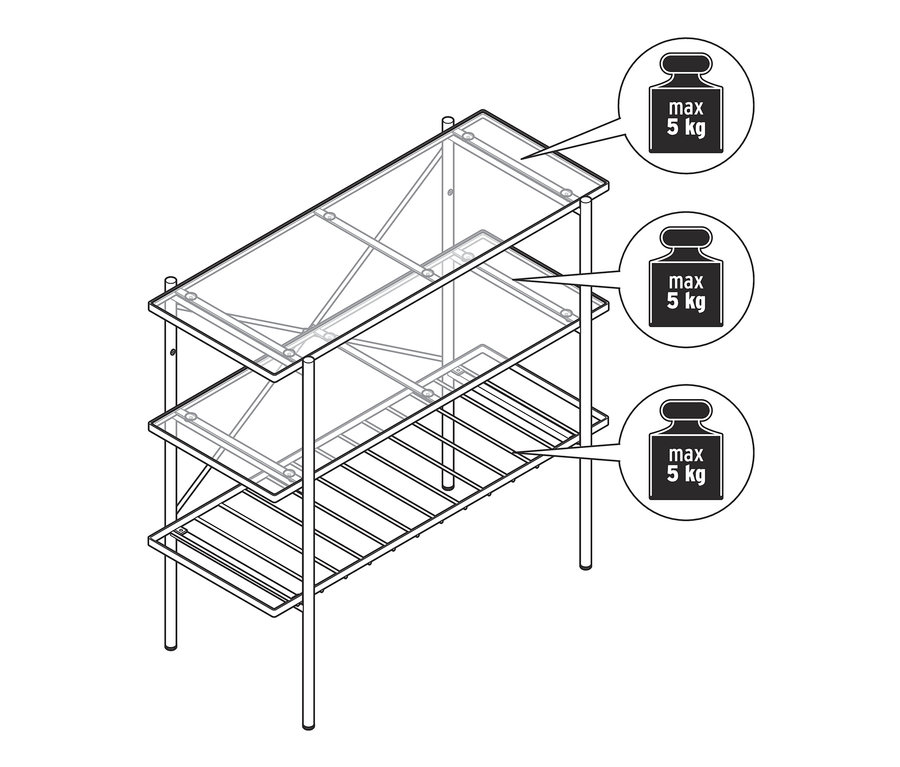 max
5 kg

max
5 kg

max
5 kg