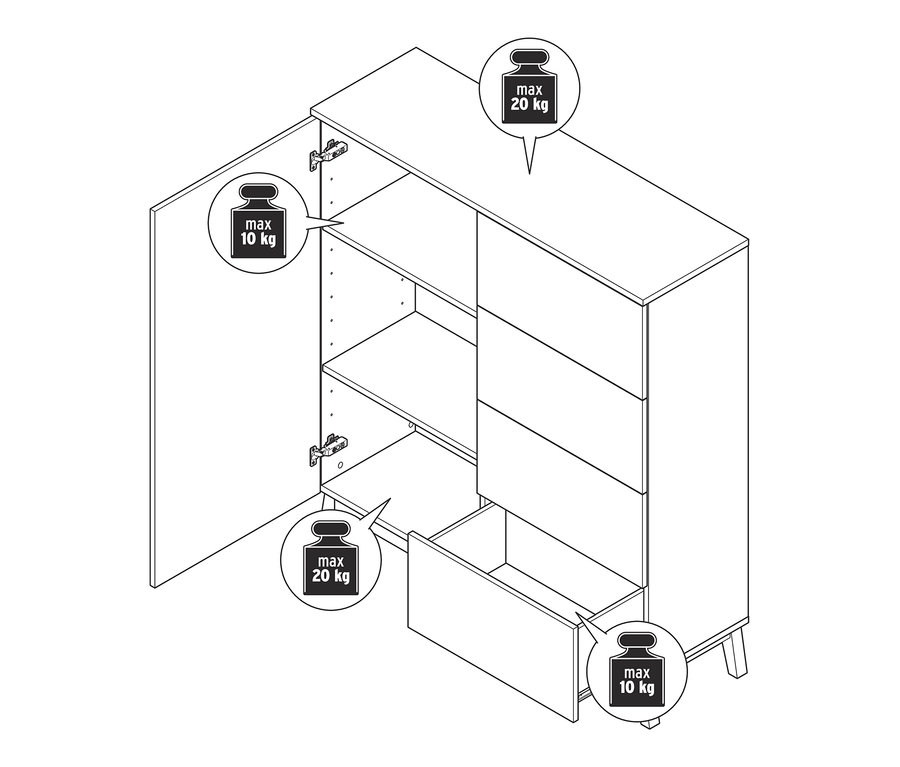 max
20 kg

max
10 kg

max
20 kg

max
10 kg