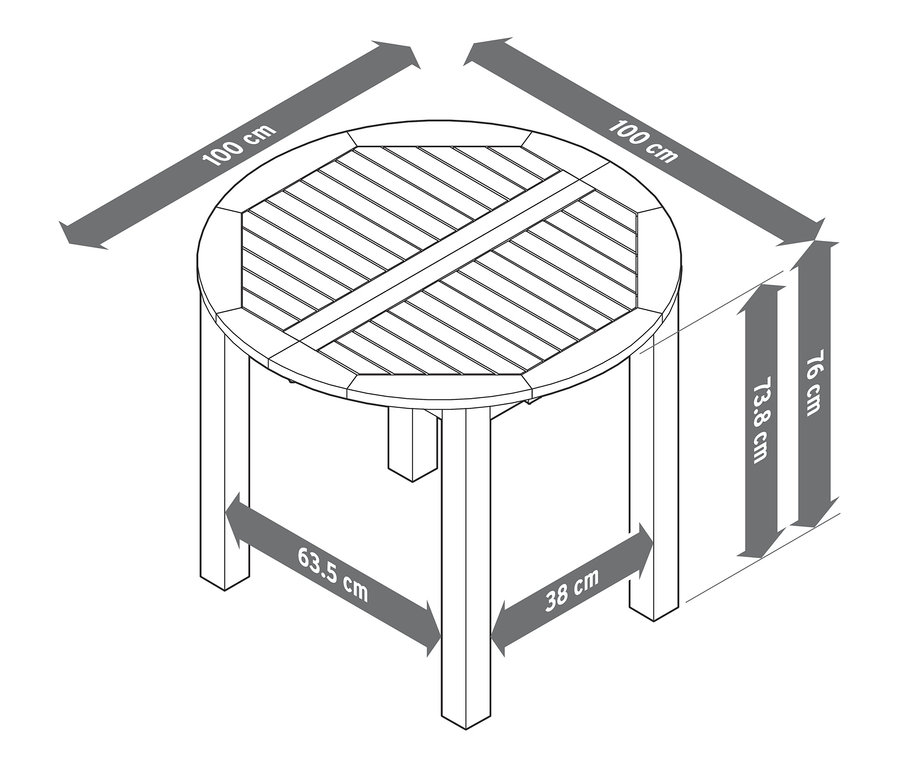 100 cm

100 cm

73.8 cm

76 cm

63.5 cm

38 cm