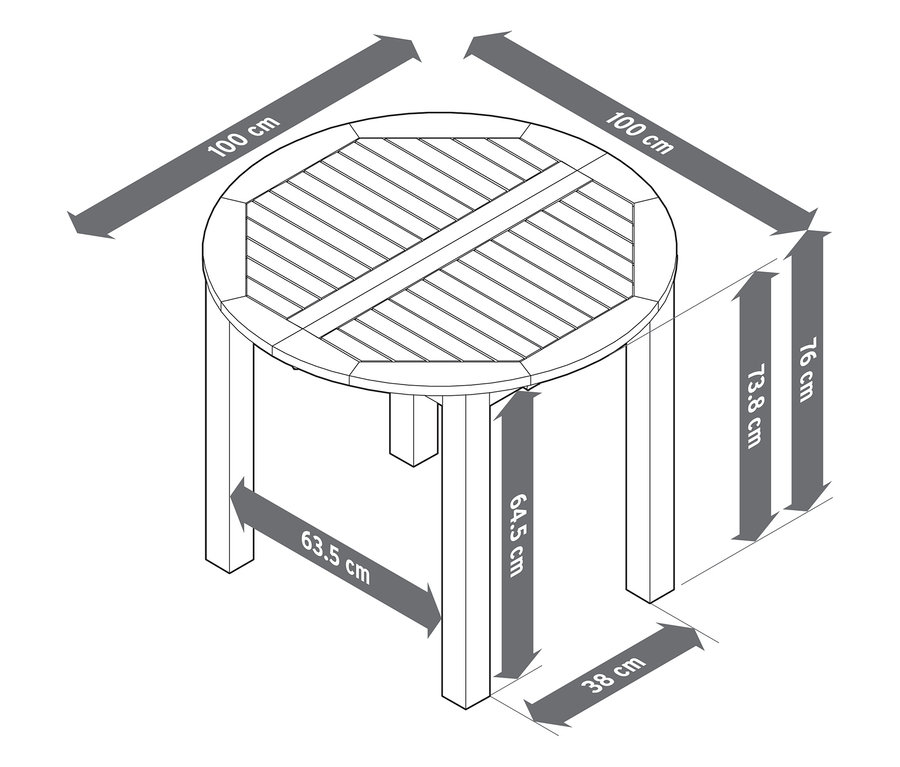 100 cm

100 cm

76 cm

73.8 cm

64.5 cm

63.5 cm

38 cm