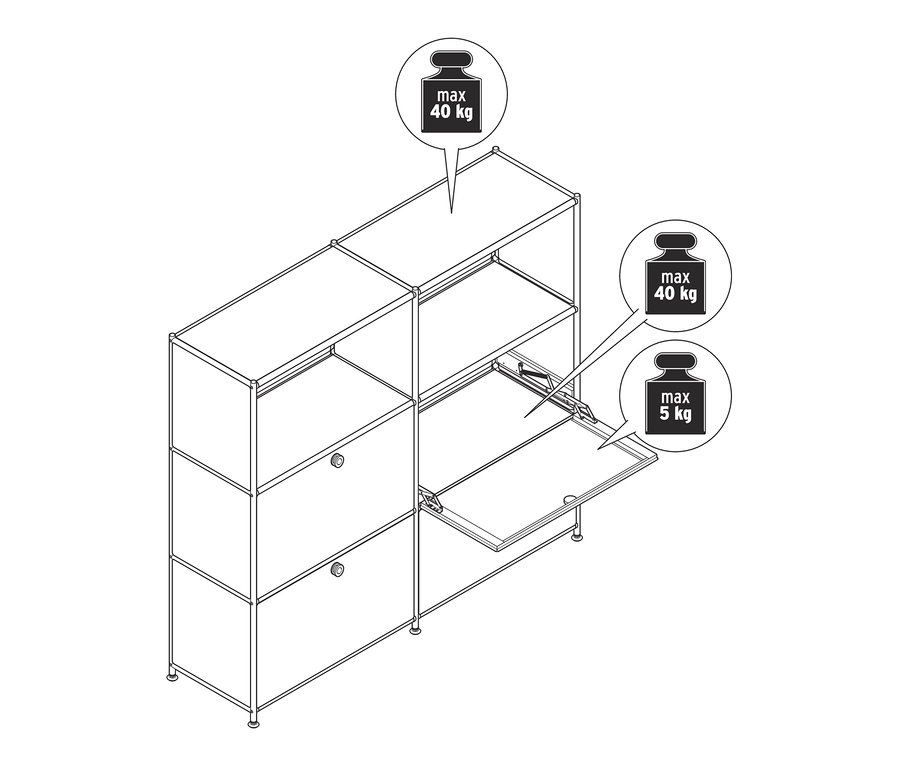 max
40 kg

max
40 kg

max
5 kg