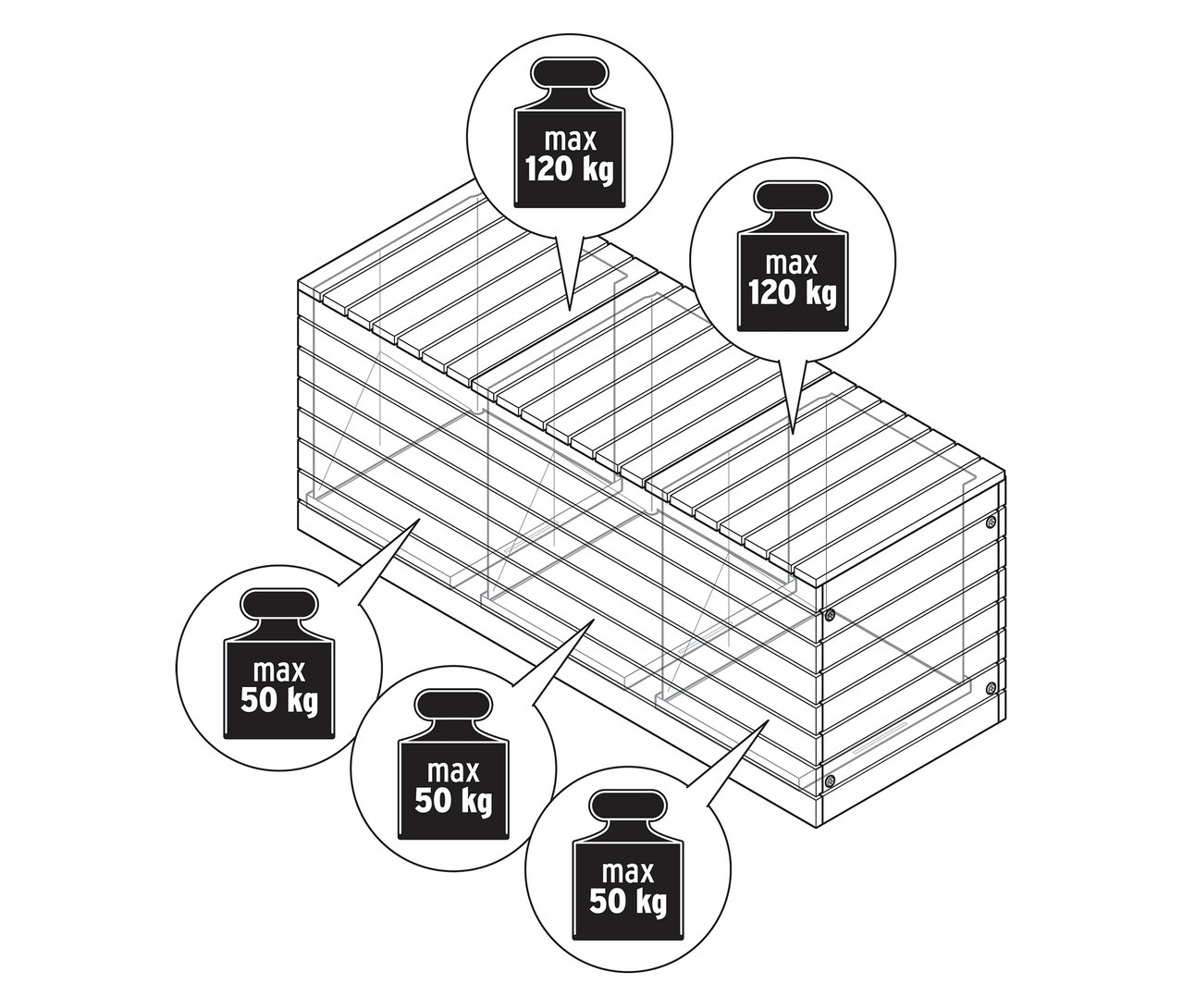 max
120 kg

max
120 kg

max
50 kg

max
50 kg

max
50 kg