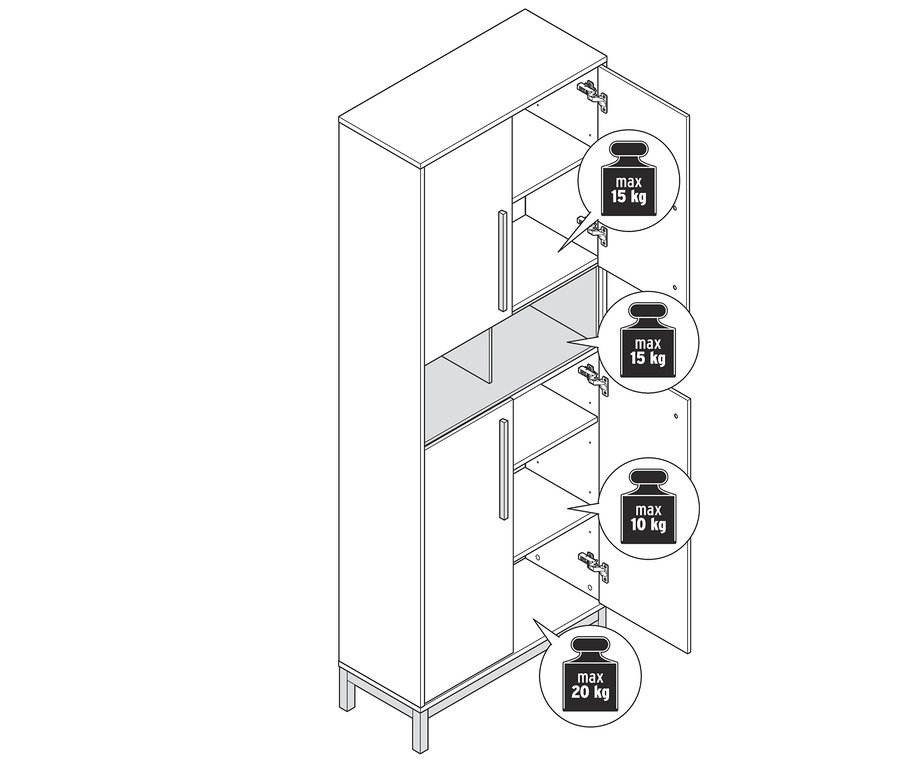 max
15 kg

max
15 kg

max
10 kg

max
20 kg