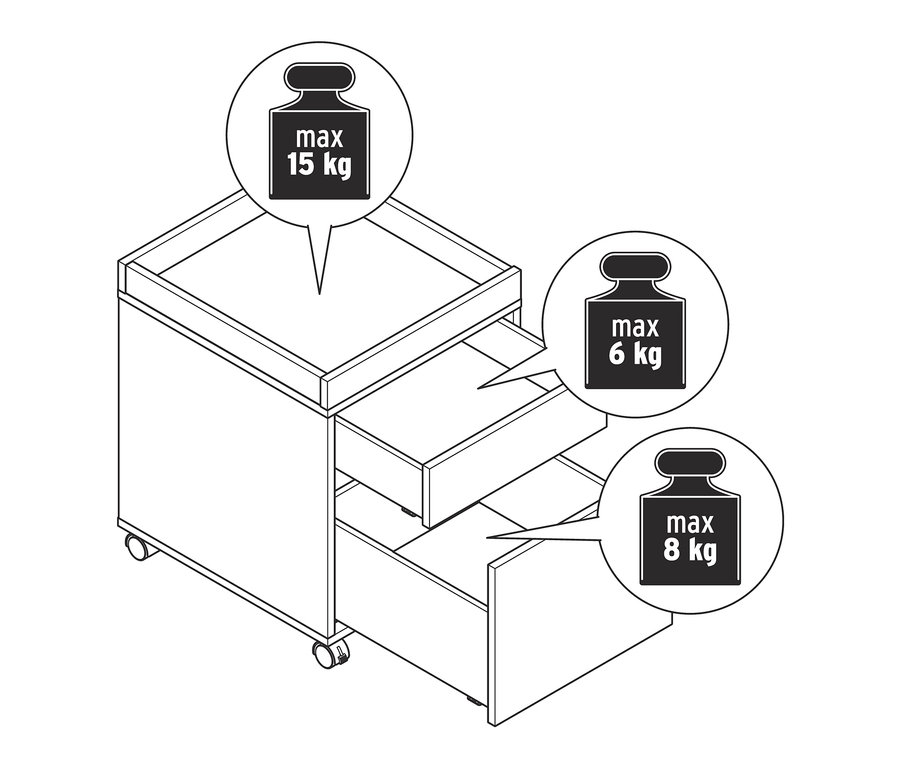 max
15 kg

max
6 kg

max
8 kg