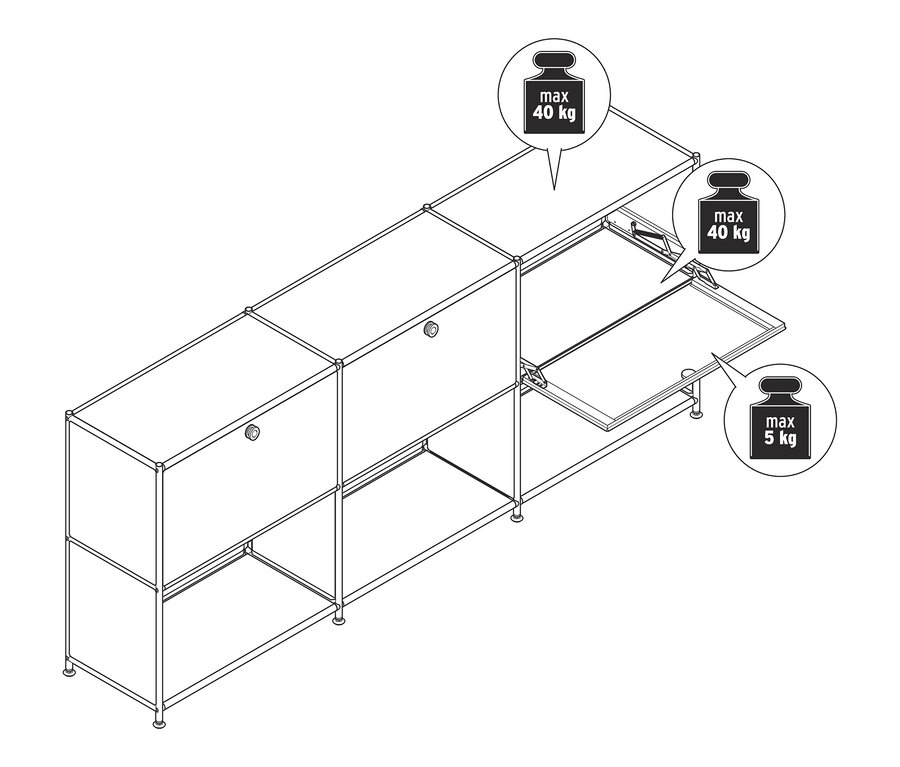 max
40 kg

max
40 kg

max
5 kg