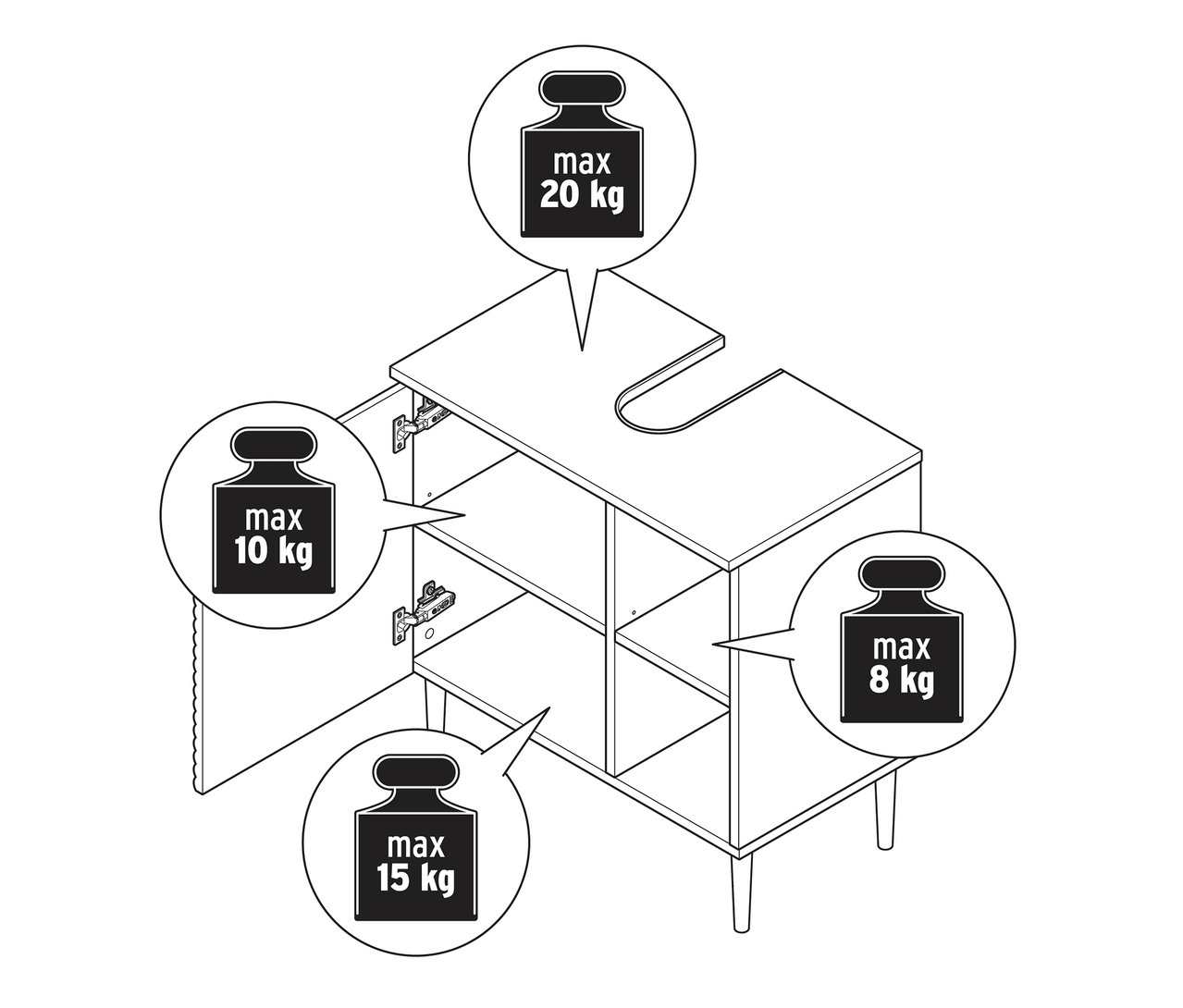 max
20 kg

max
10 kg

max
8 kg

max
15 kg