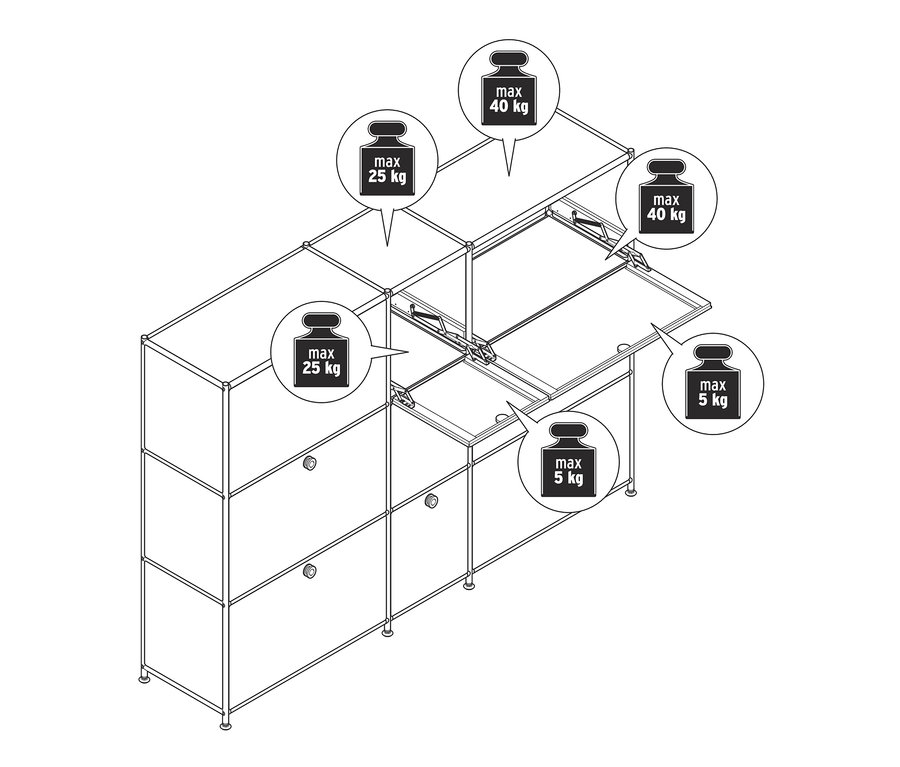 max
40 kg

max
25 kg

max
40 kg

max
25 kg

max
5 kg

max
5 kg