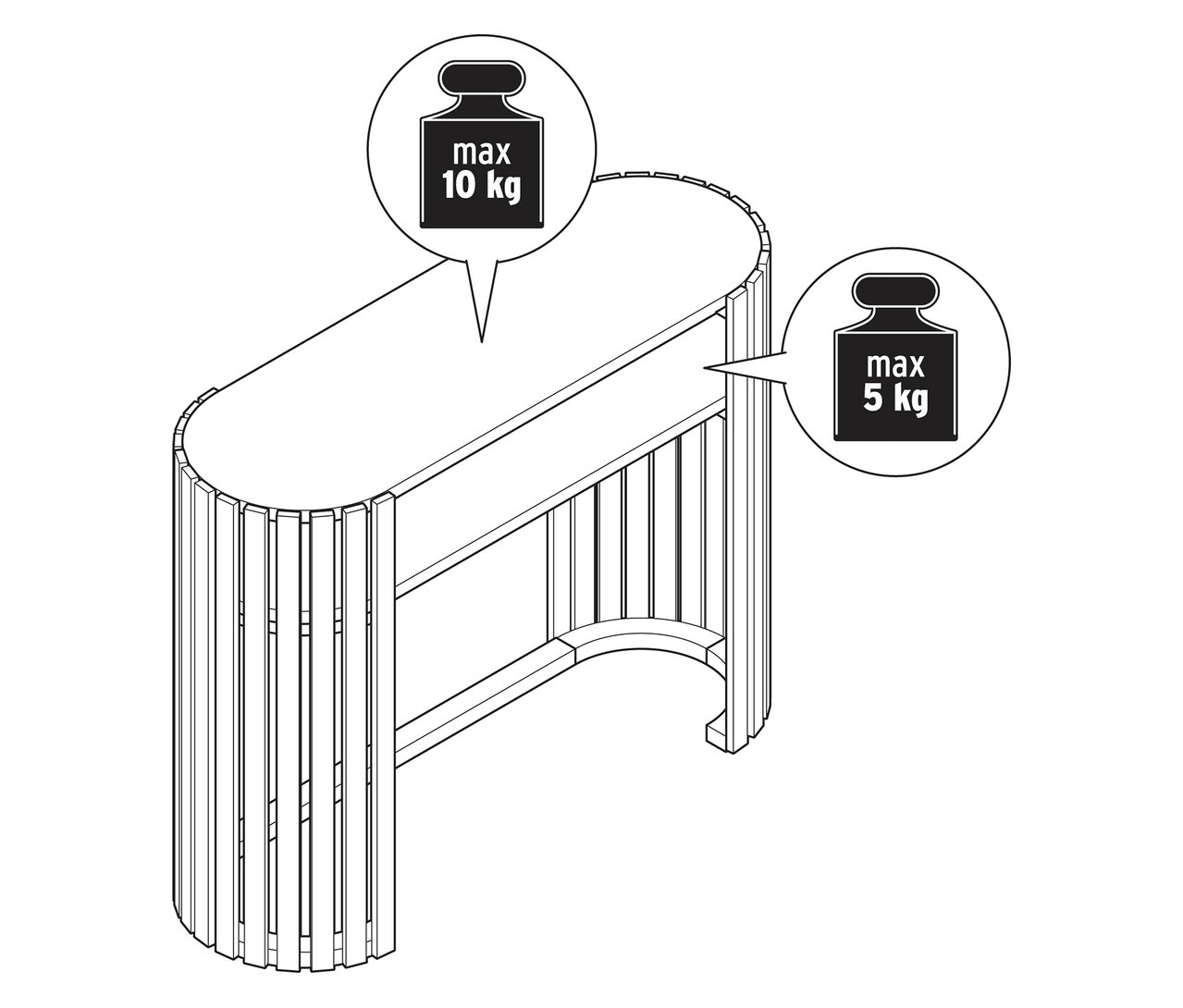 max
10 kg

max
5 kg