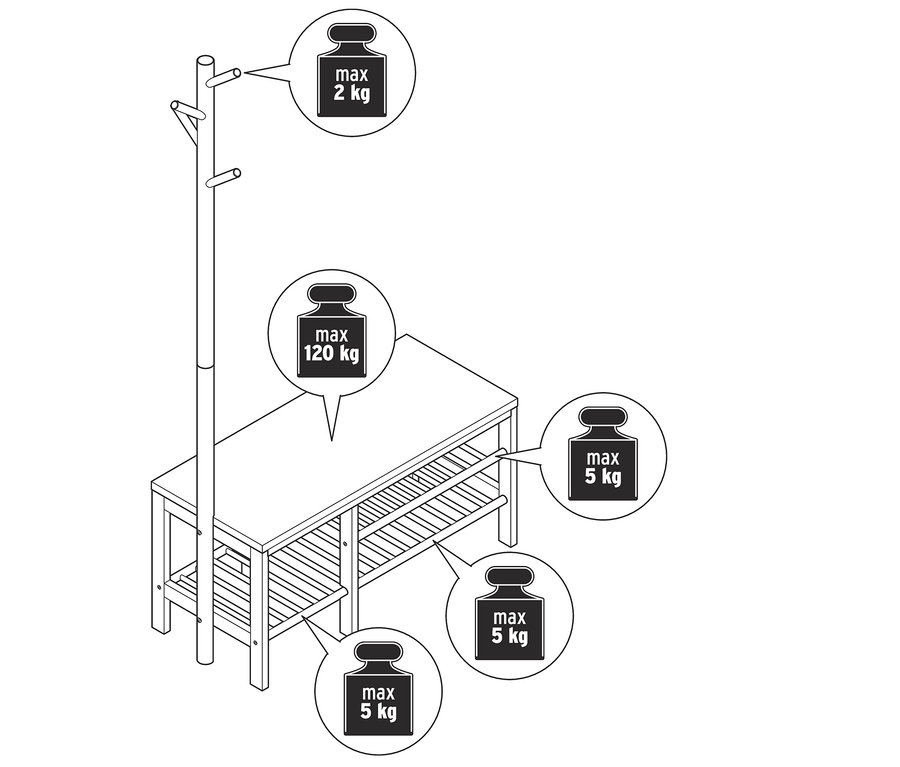 max
2 kg

max
120 kg

max
5 kg

max
5 kg

max
5 kg