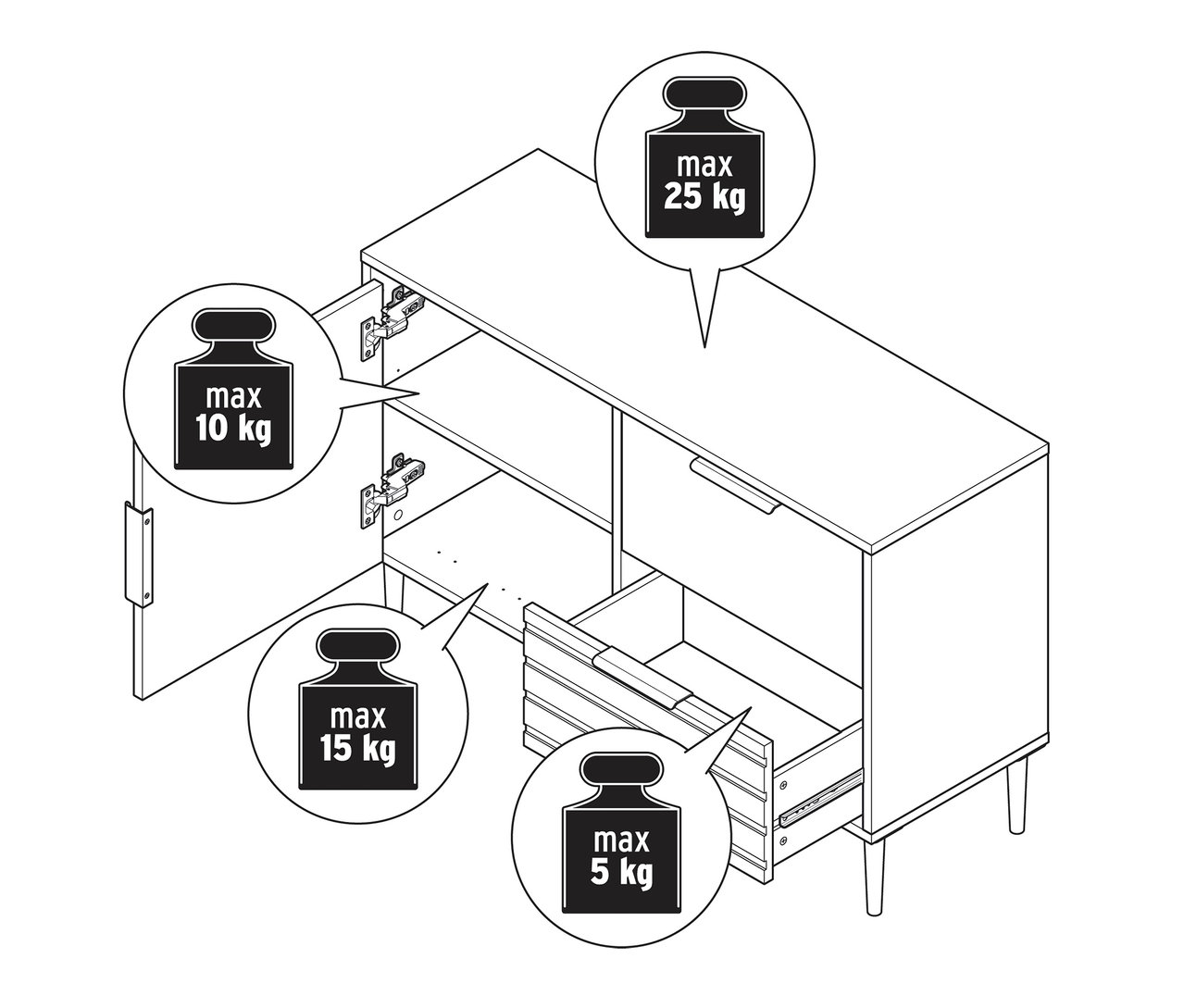 max
25 kg

max
10 kg

max
15 kg

max
5 kg