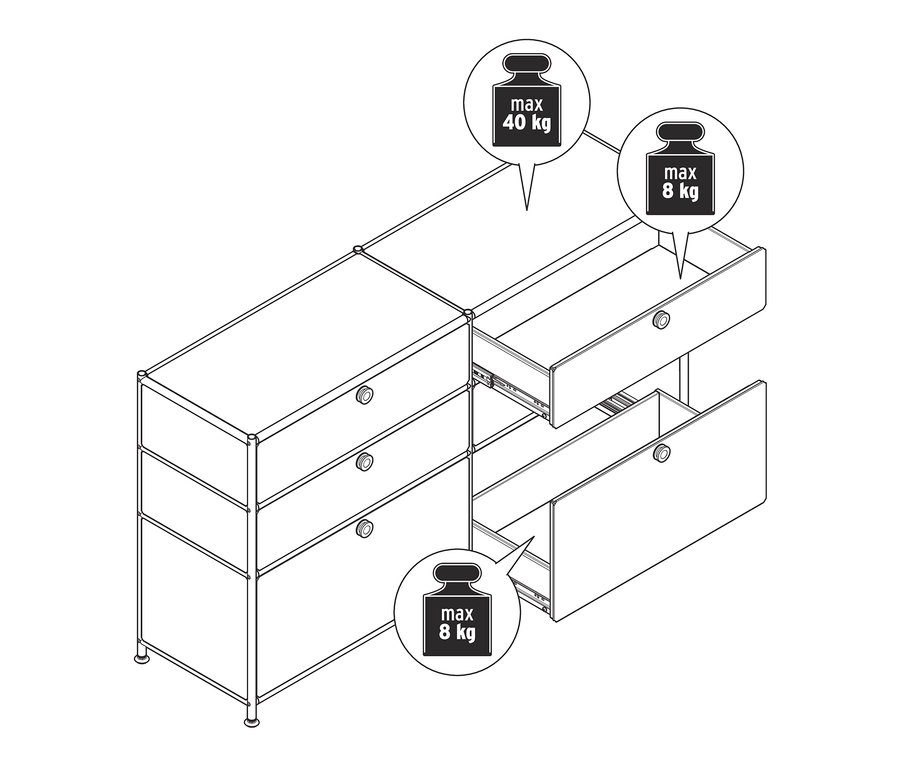 max
40 kg

max
8 kg

max
8 kg