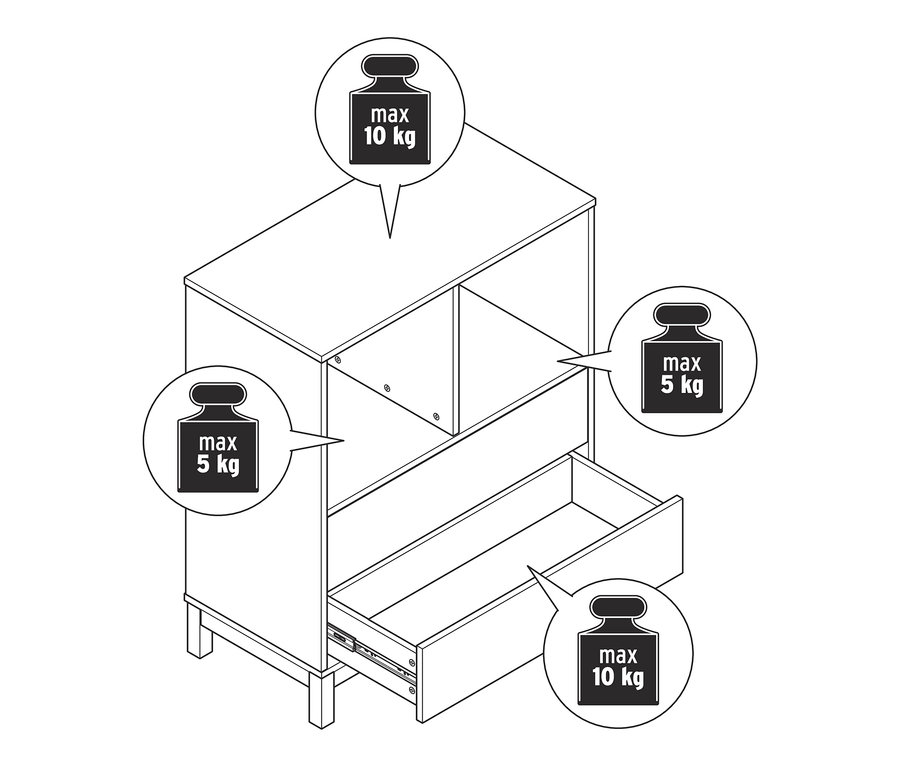 max
10 kg

max
5 kg

max
5 kg

max
10 kg