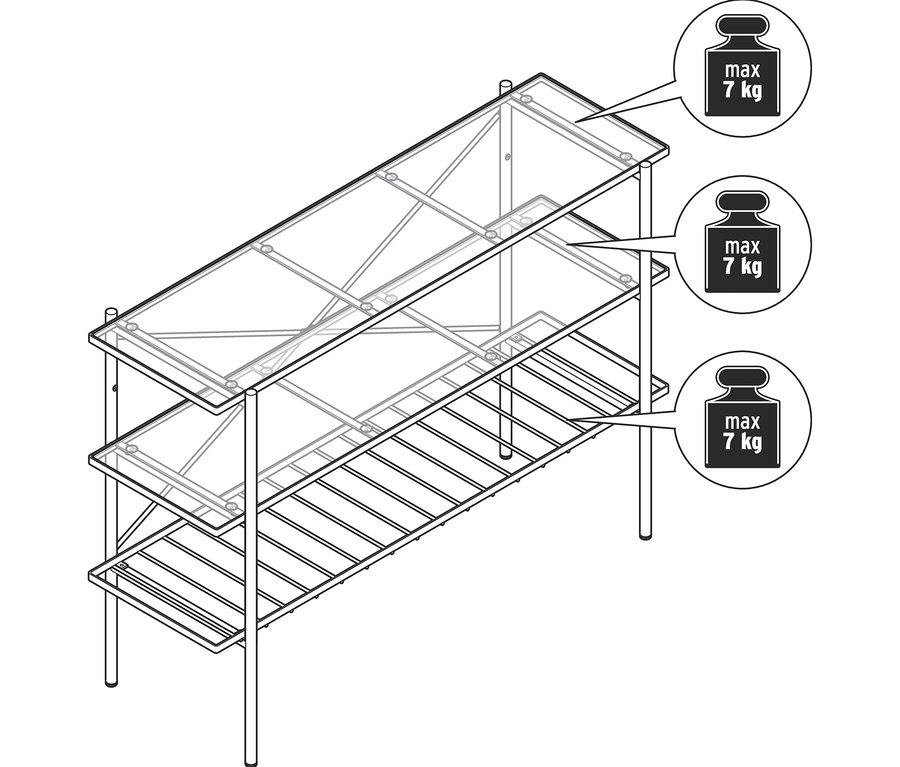 max
7 kg

max
7 kg

max
7 kg