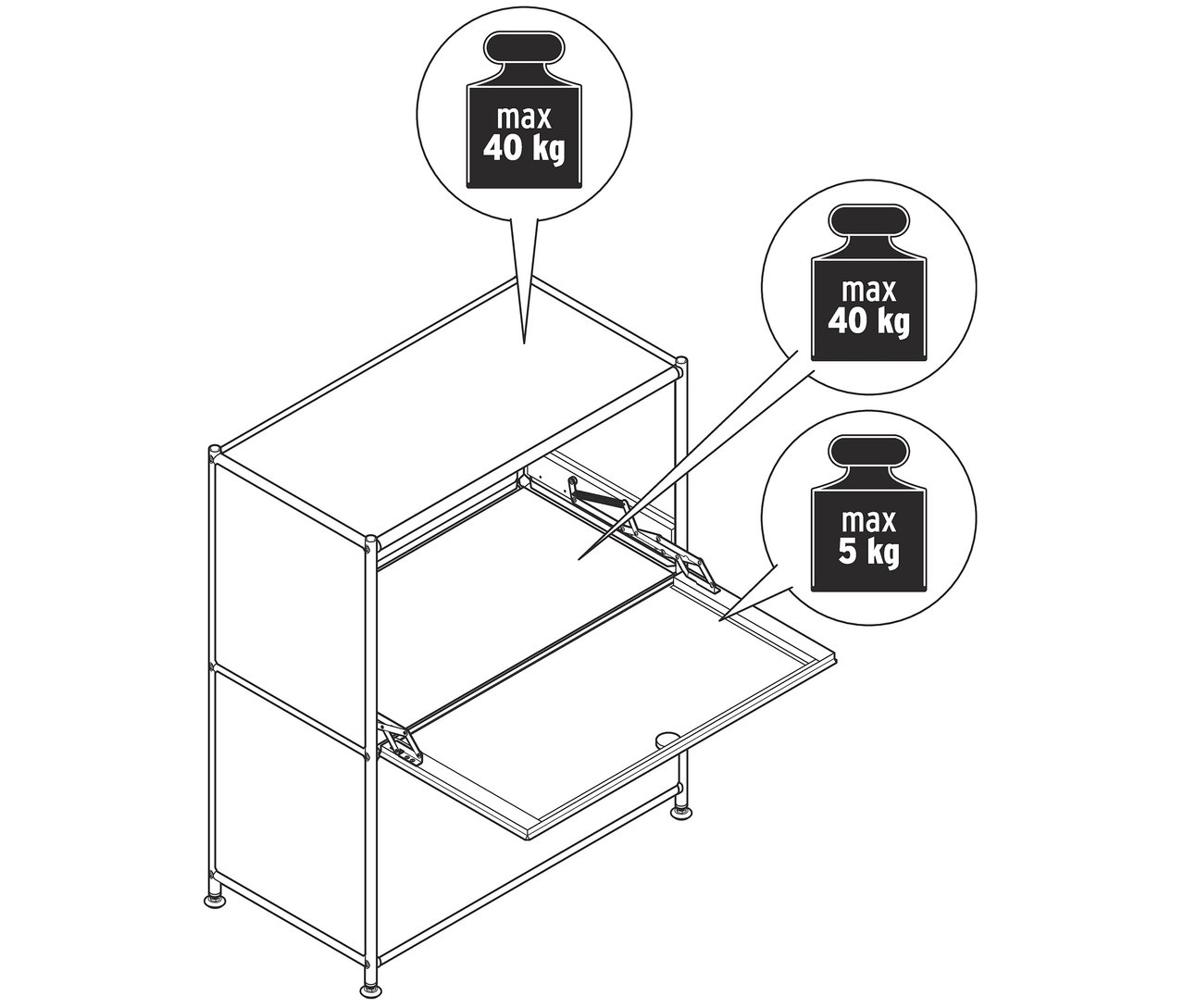 max
40 kg

max
40 kg

max
5 kg