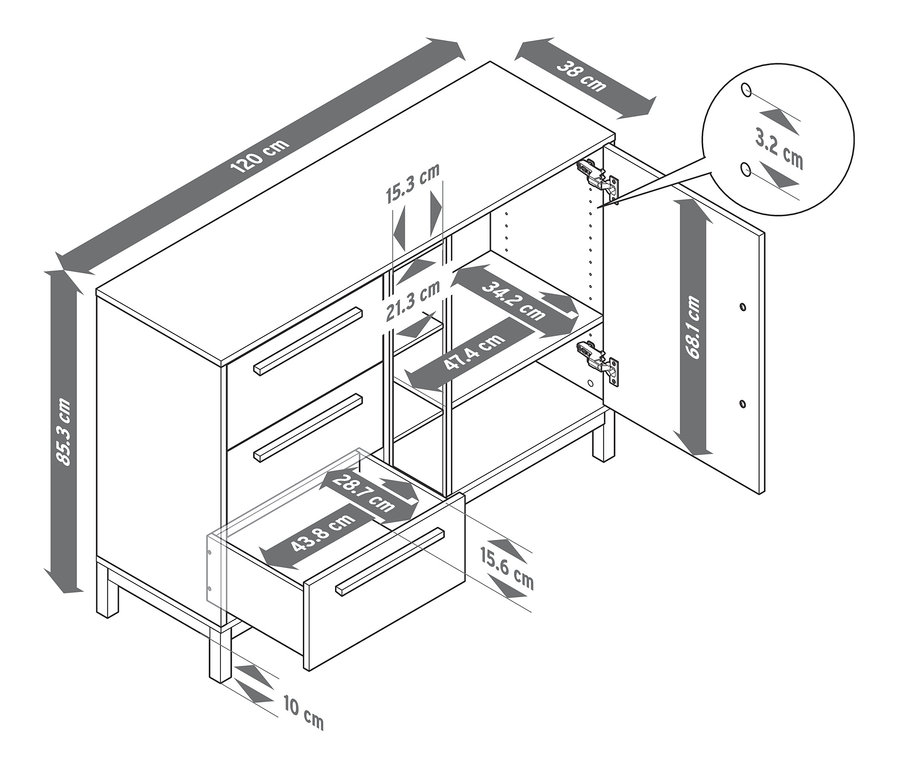 120 cm
38 cm
3.2 cm
15.3 cm
21.3 cm
34.2 cm
47.4 cm
68.1 cm
85.3 cm
28.7 cm
43.8 cm
15.6 cm
10 cm