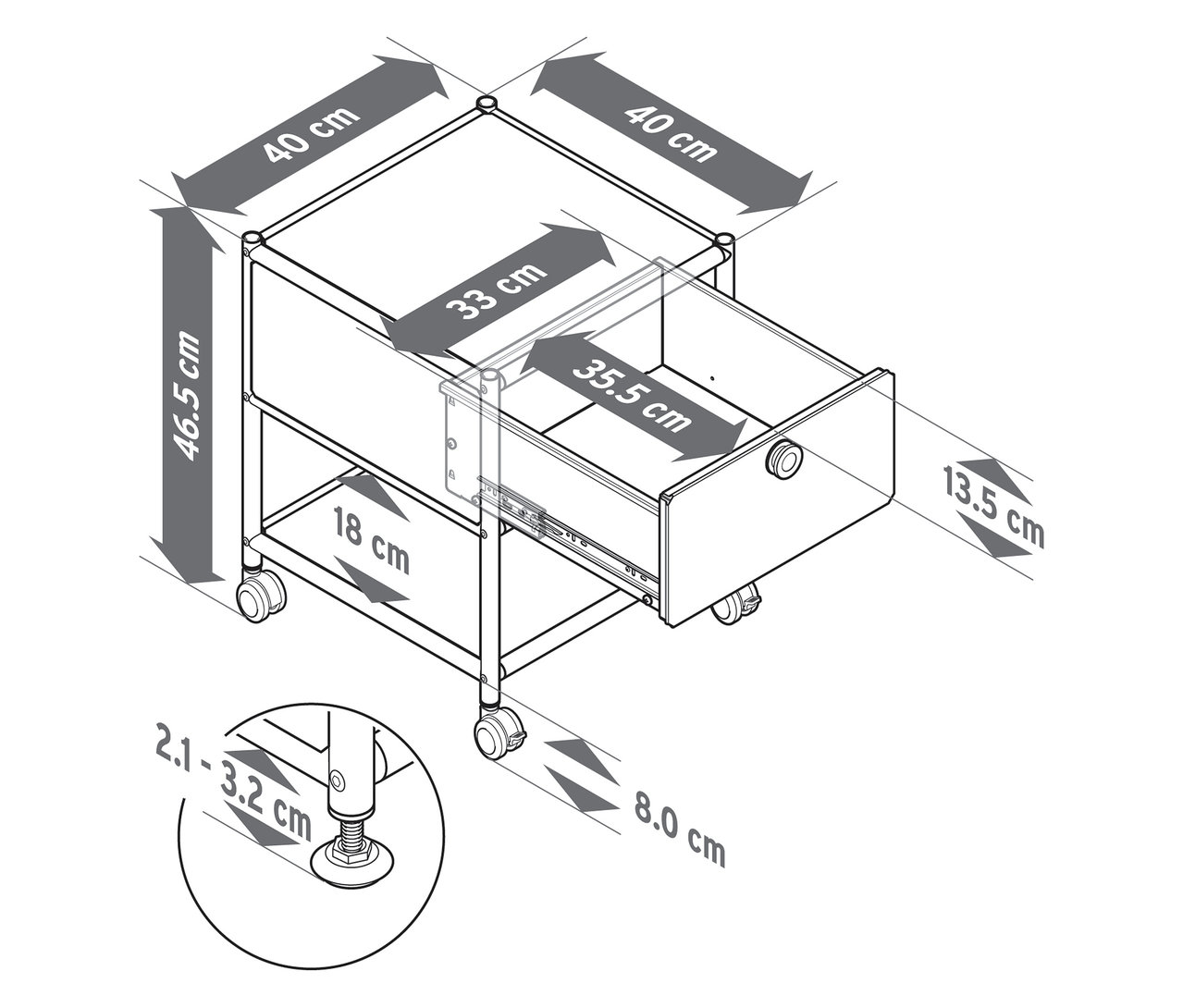 40 cm

40 cm

46.5 cm

33 cm

35.5 cm

13.5 cm

18 cm

2.1 - 3.2 cm

8.0 cm