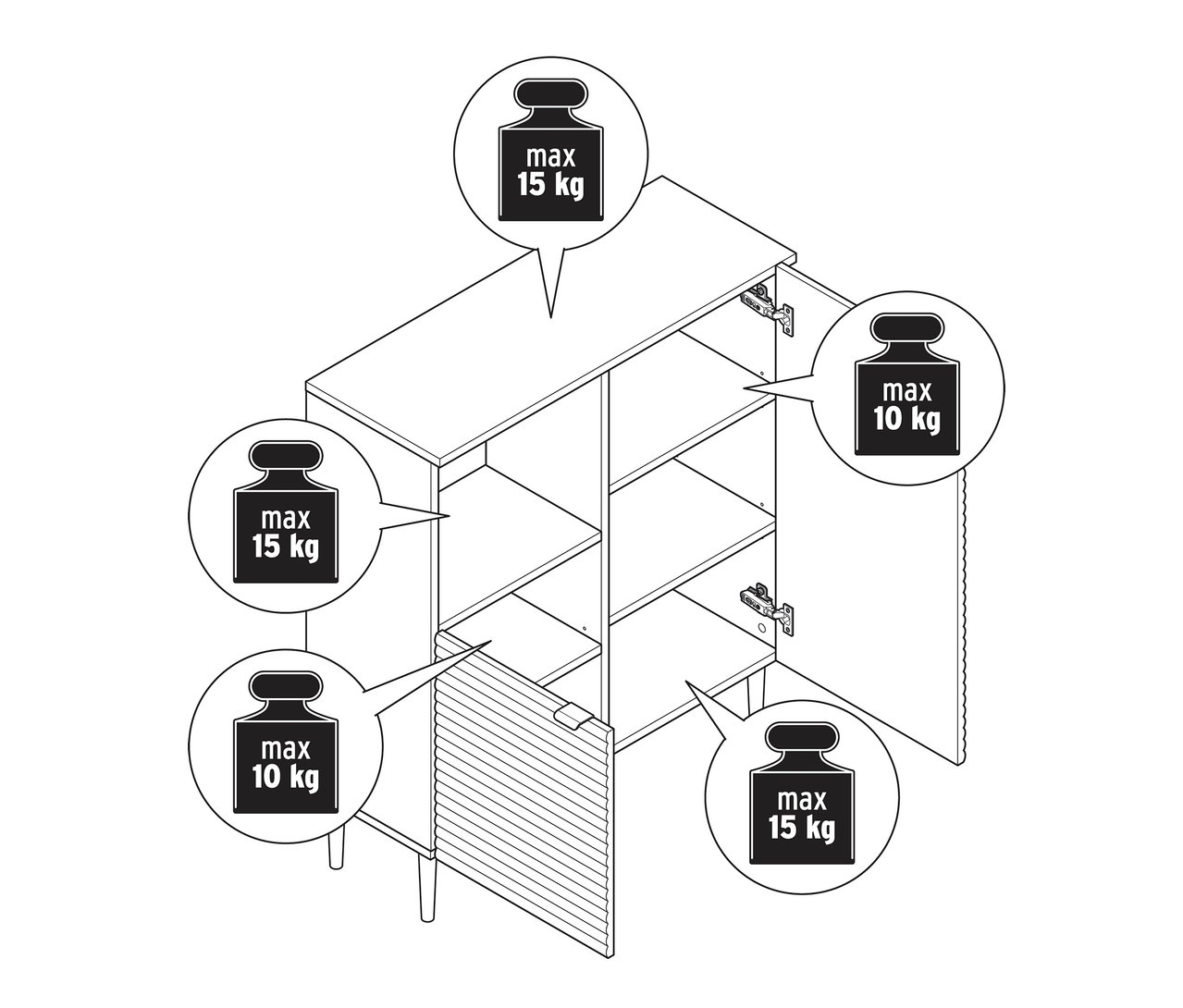 max 15 kg

max 10 kg

max 15 kg

max 10 kg

max 15 kg