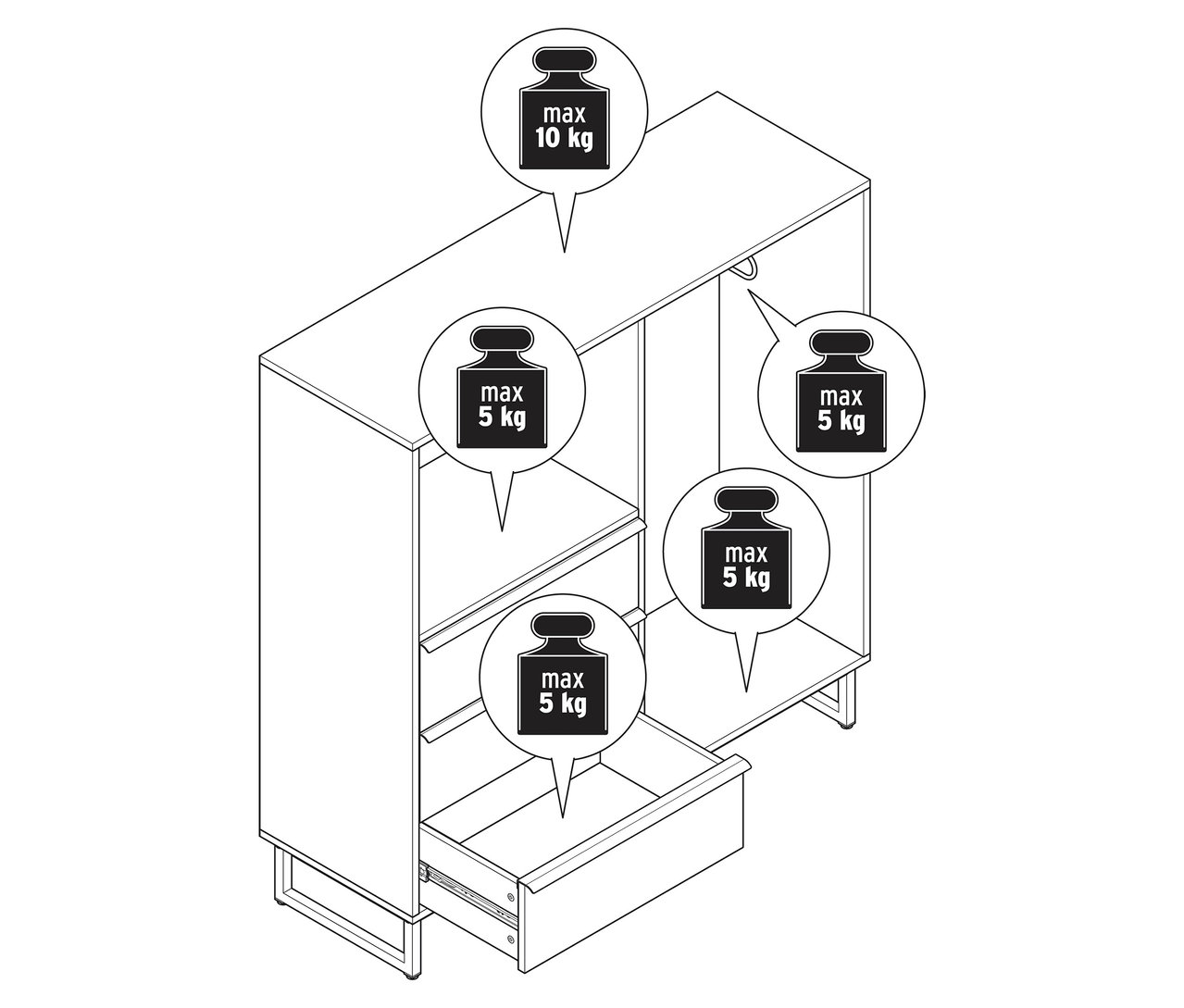 max
10 kg

max
5 kg

max
5 kg

max
5 kg

max
5 kg