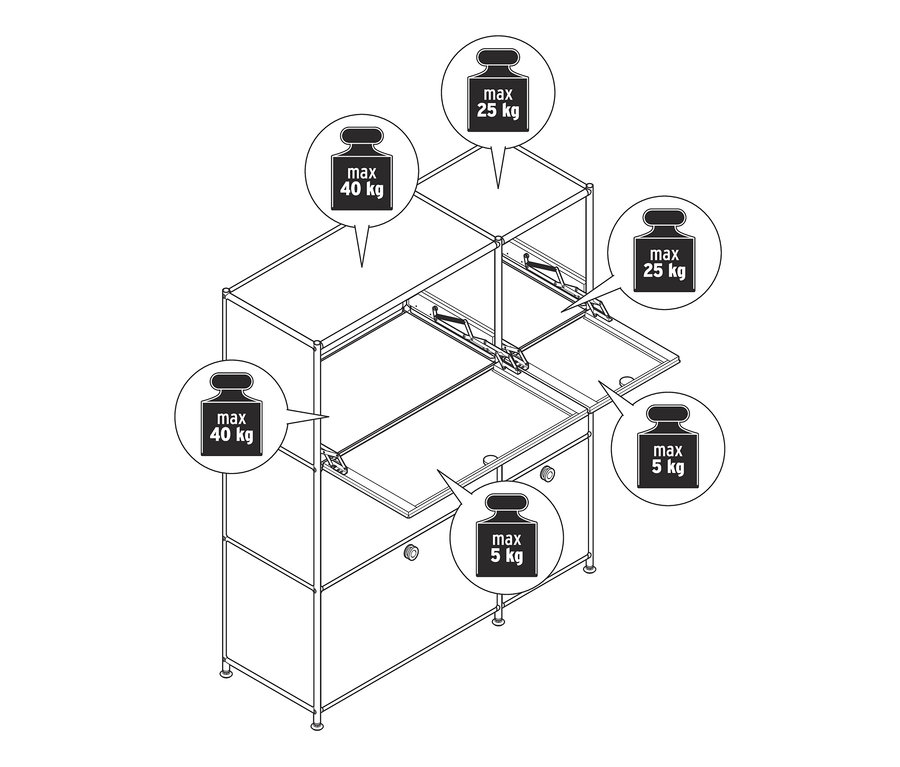 max
25 kg

max
40 kg

max
25 kg

max
40 kg

max
5 kg

max
5 kg