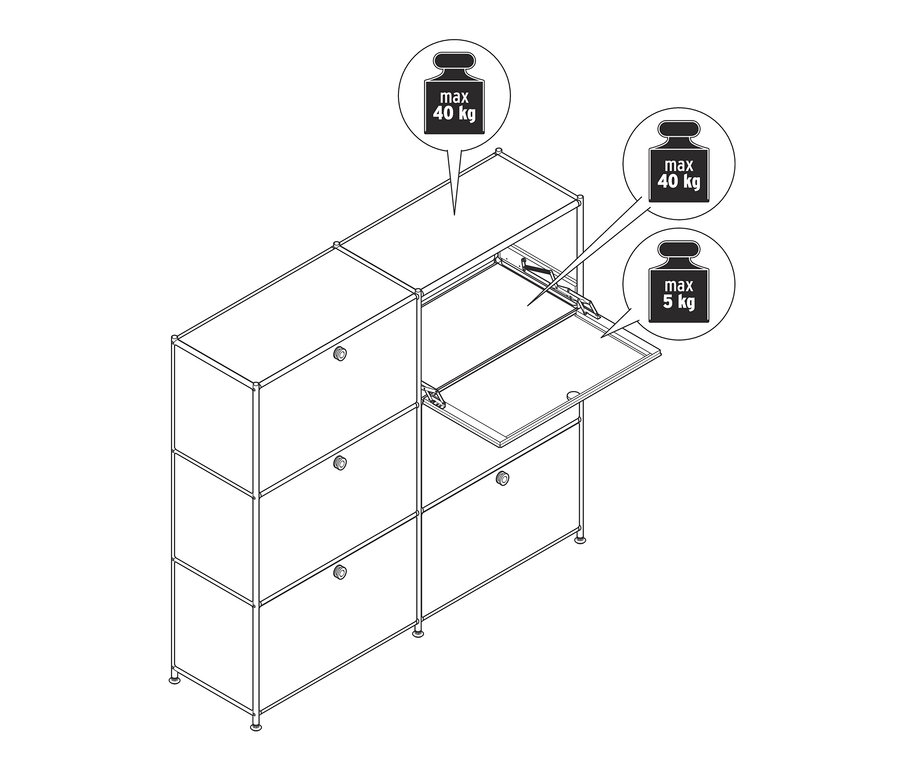 max
40 kg

max
40 kg

max
5 kg