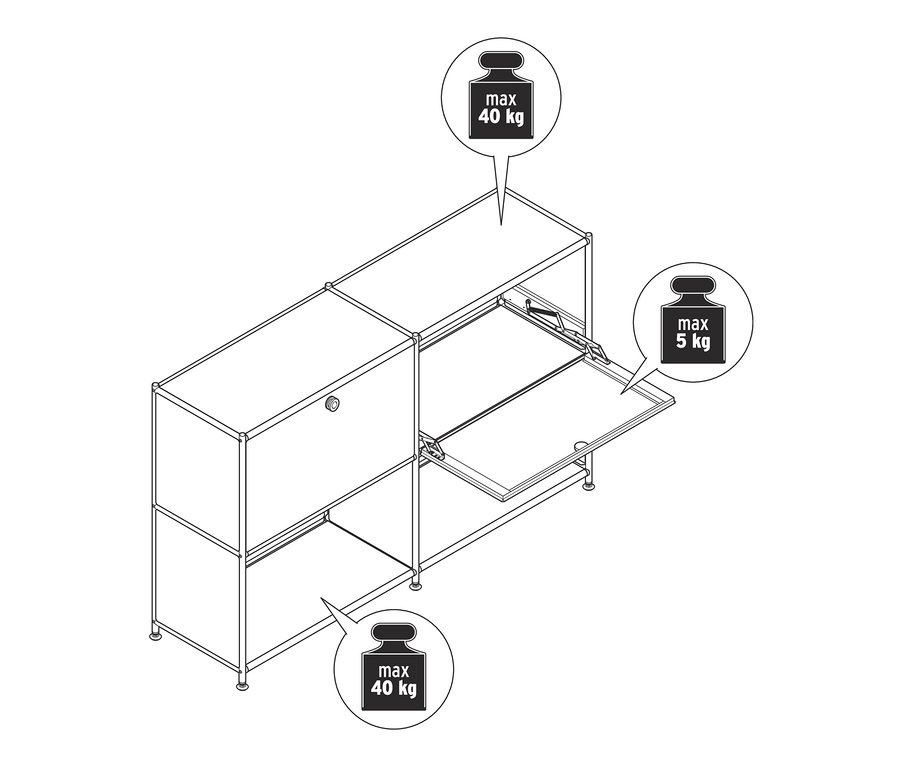 max
40 kg

max
5 kg

max
40 kg