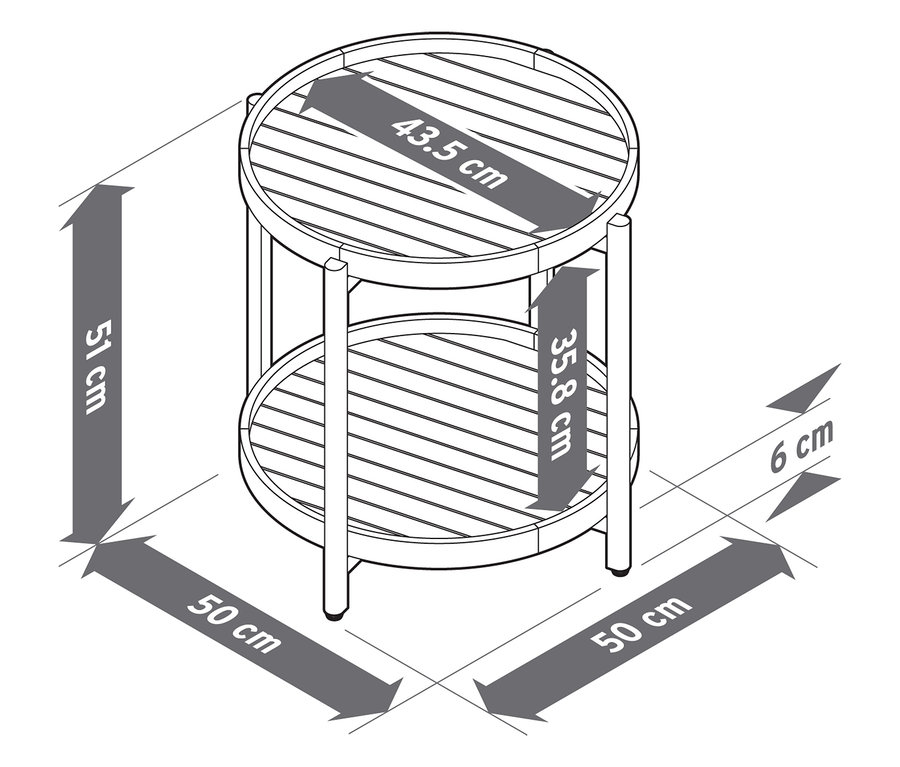 43.5 cm
51 cm
35.8 cm
6 cm
50 cm
50 cm