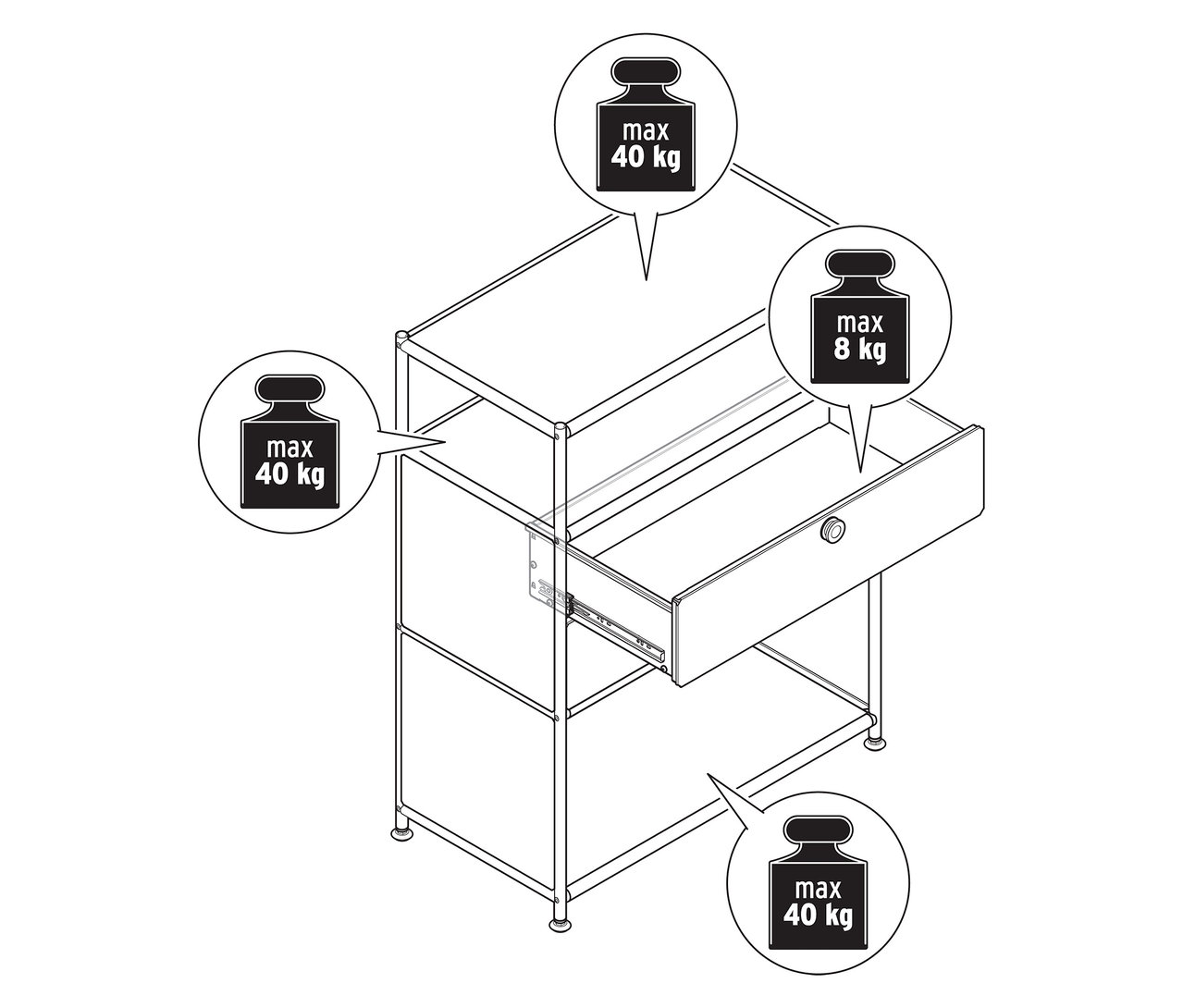 max
40 kg

max
8 kg

max
40 kg

max
40 kg