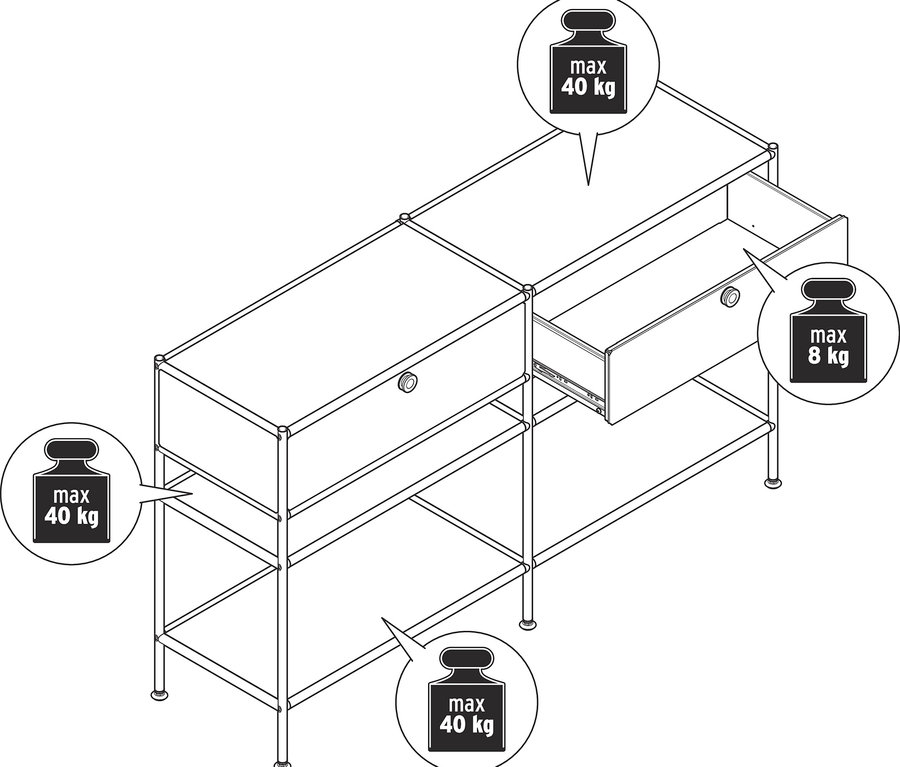 max
40 kg

max
8 kg

max
40 kg

max
40 kg