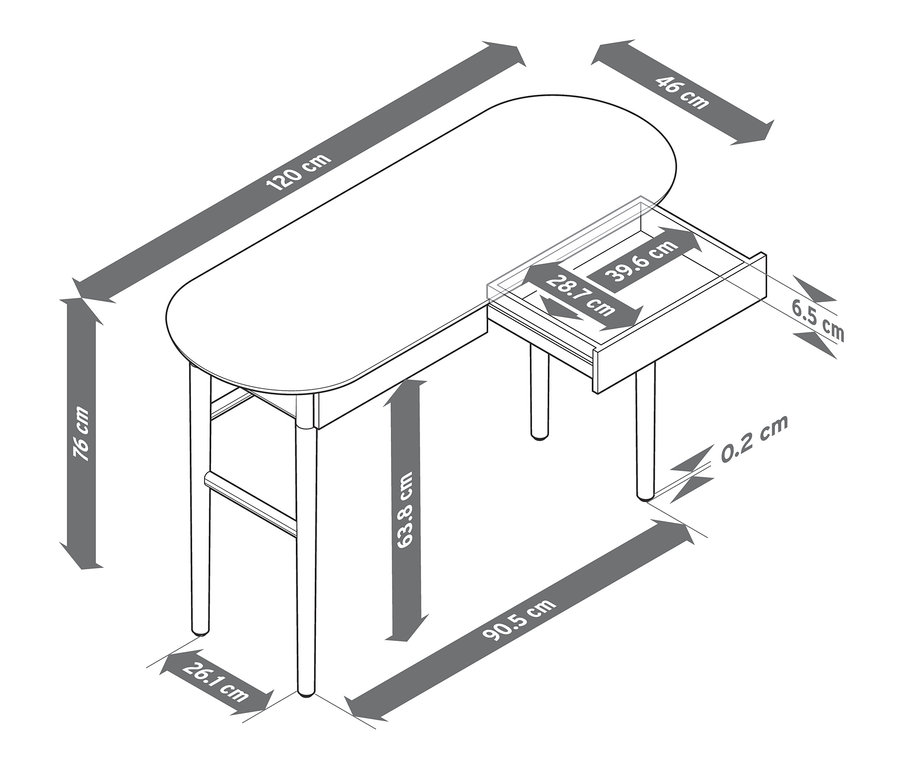 120 cm
46 cm
39.6 cm
28.7 cm
6.5 cm
76 cm
0.2 cm
63.8 cm
90.5 cm
26.1 cm