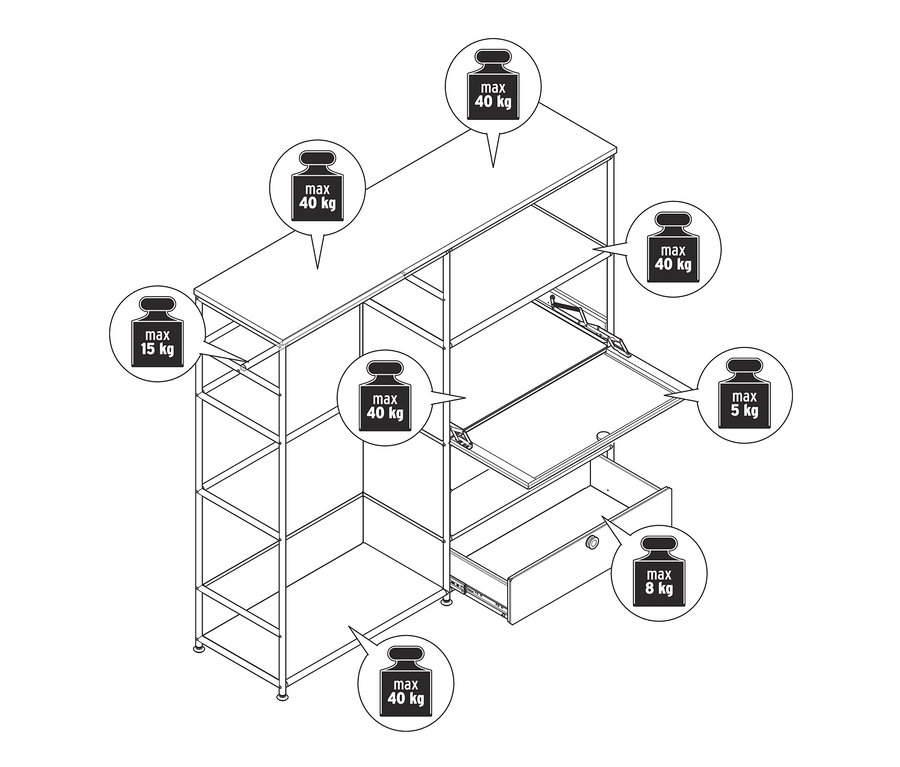 max
40 kg

max
40 kg

max
40 kg

max
15 kg

max
40 kg

max
5 kg

max
8 kg

max
40 kg