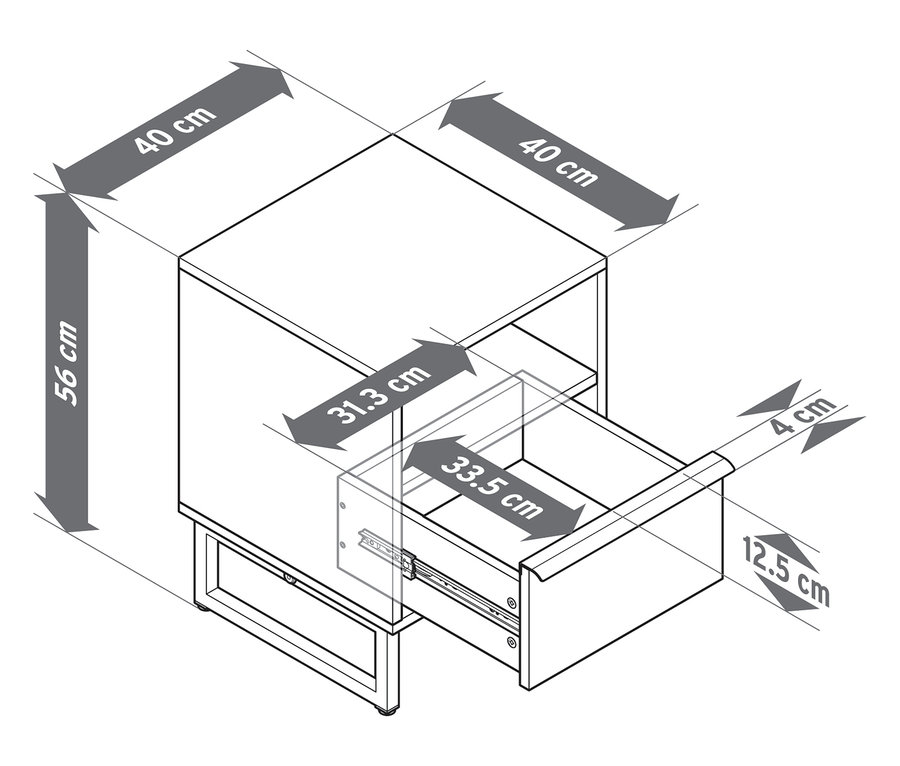 40 cm
40 cm
56 cm
31.3 cm
33.5 cm
4 cm
12.5 cm