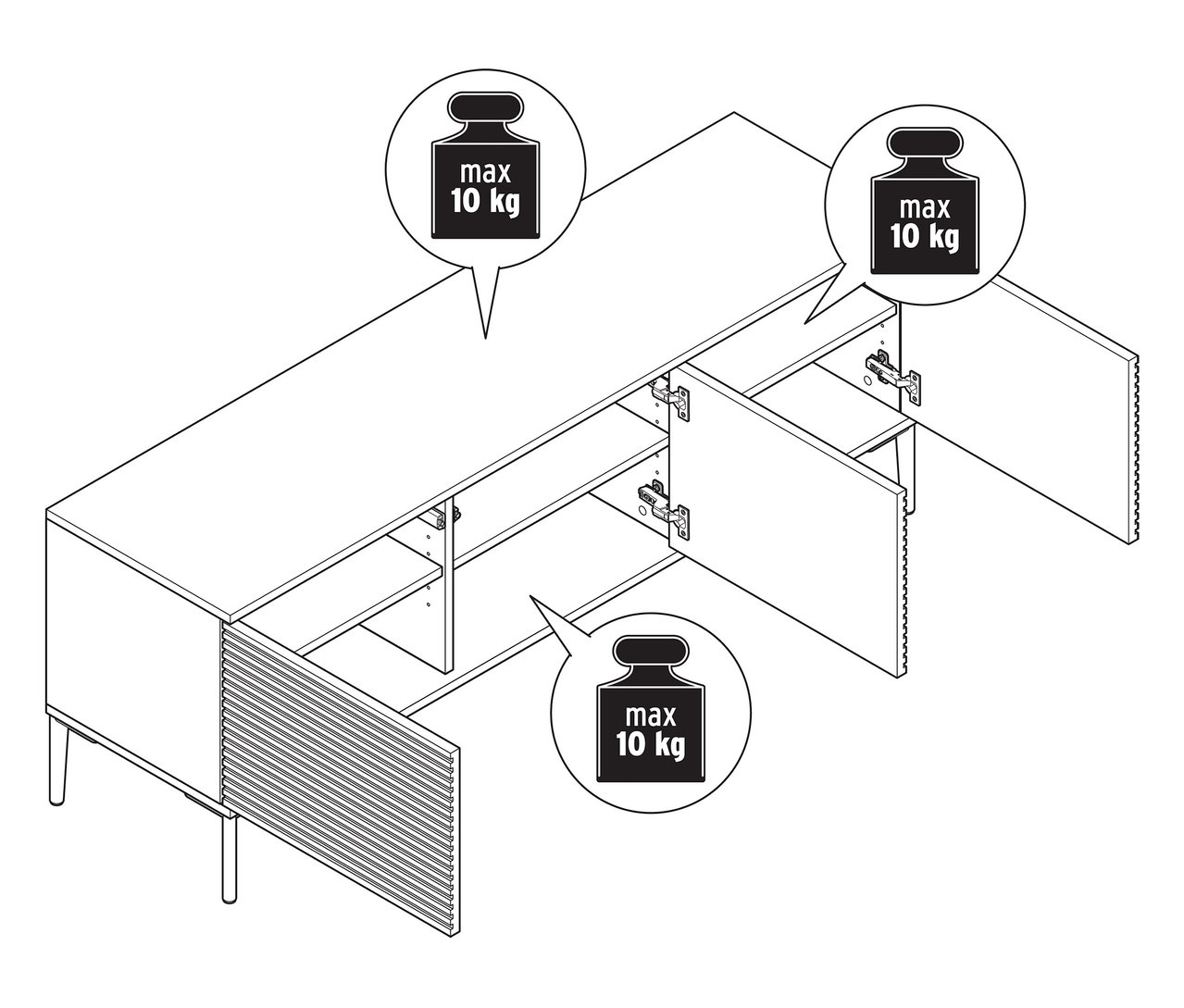 max
10 kg

max
10 kg

max
10 kg