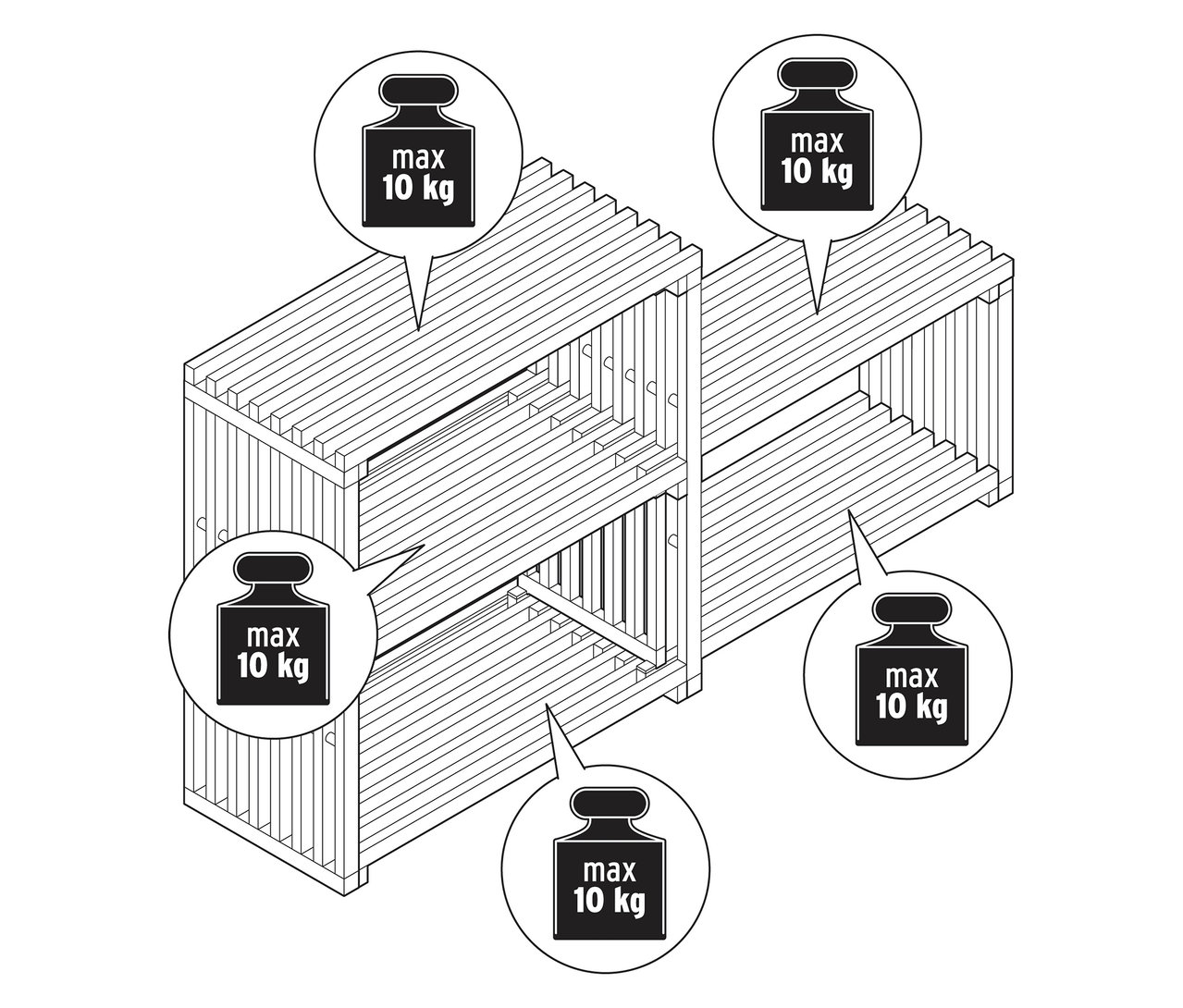 max
10 kg

max
10 kg

max
10 kg

max
10 kg

max
10 kg